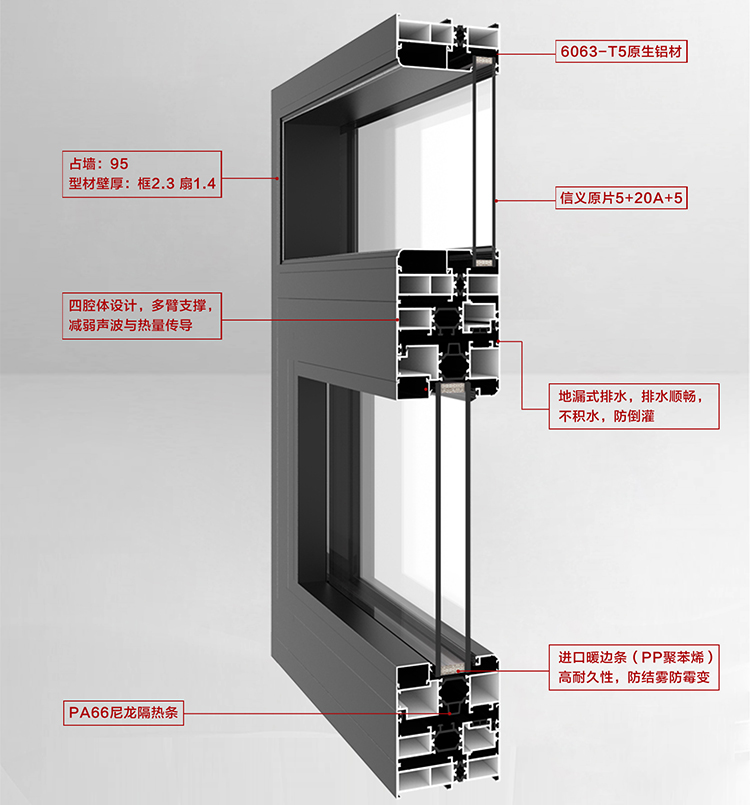 6063-T5原生铝材

占墙：95
型材壁厚：框2.3 扇1.4

信义原片5+20A+5

四腔体设计，多臂支撑，
减弱声波与热量传导

地漏式排水，排水顺畅，
不积水，防倒灌

进口暖边条（PP聚苯烯）
高耐久性，防结雾防霉变

PA66尼龙隔热条